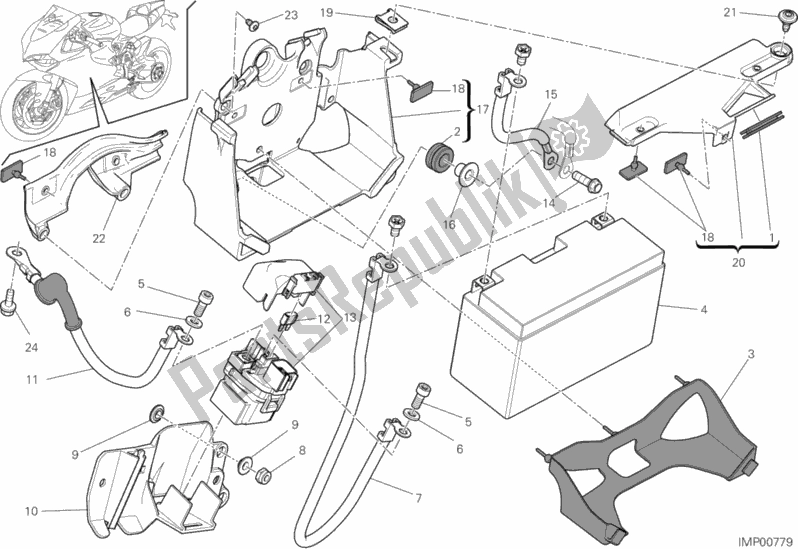 23
19
21
18
17
2
15
18
22
16
14
18
20
1
5
6
12
13
4
24
11
3
9
9
8
5
6
10
7
PartsRepublik
IMP00779